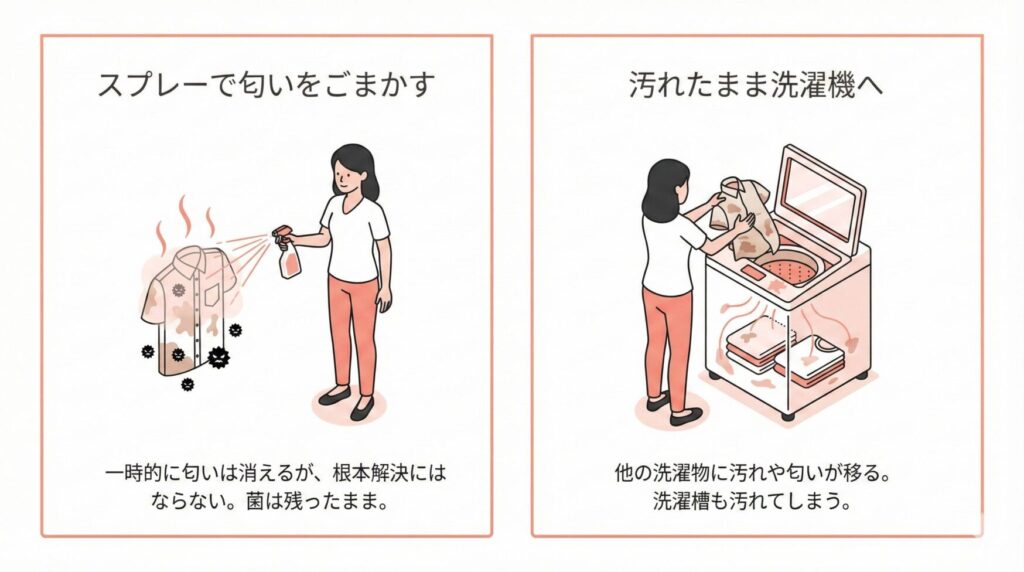 スプレーで匂いをごまかす

一時的に匂いは消えるが、根本解決にはならない。菌は残ったまま。

汚れたまま洗濯機へ

他の洗濯物に汚れや匂いが移る。洗濯槽も汚れてしまう。